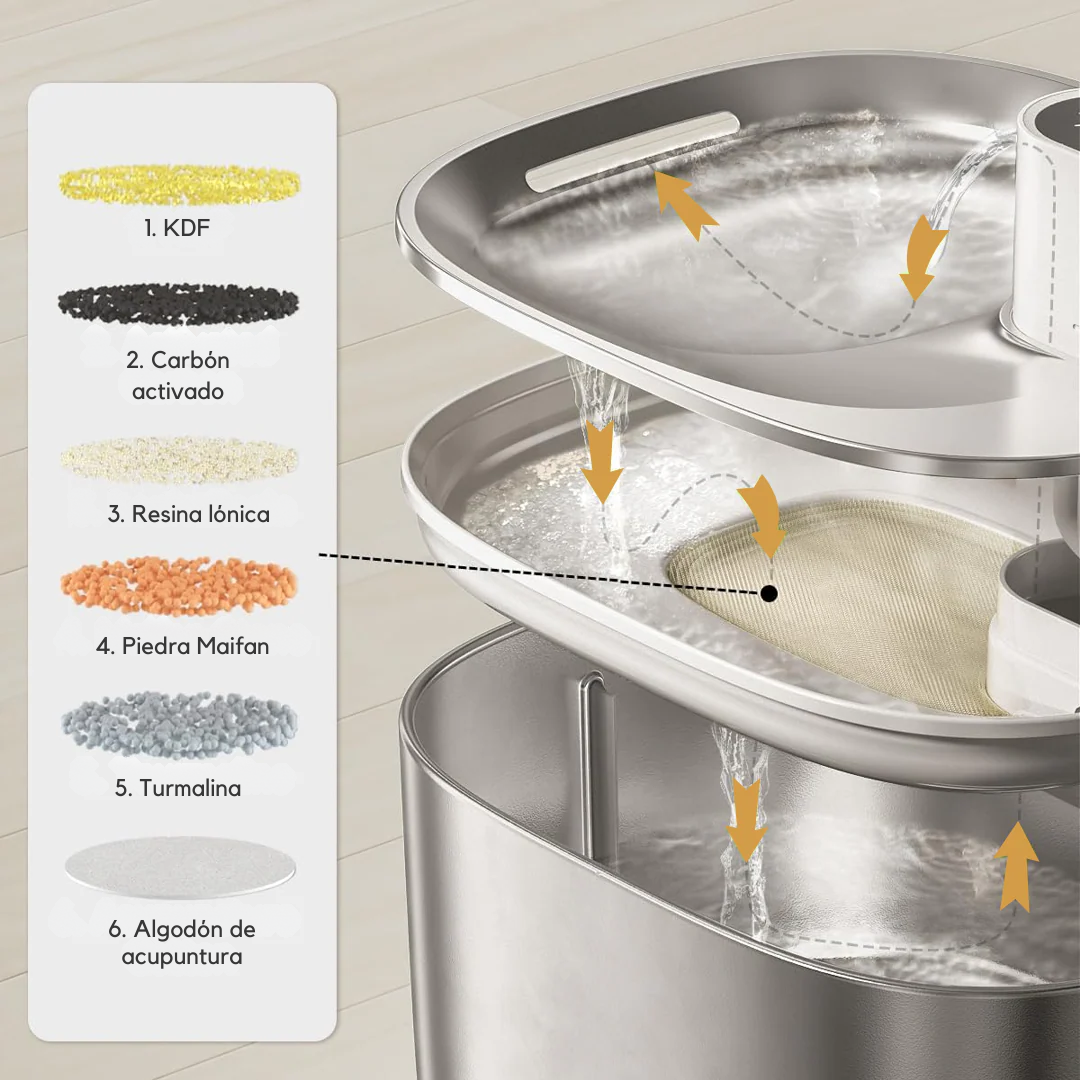 1. KDF

2. Carbón activado

3. Resina Iónica

4. Piedra Maifan

5. Turmalina

6. Algodón de acupuntura